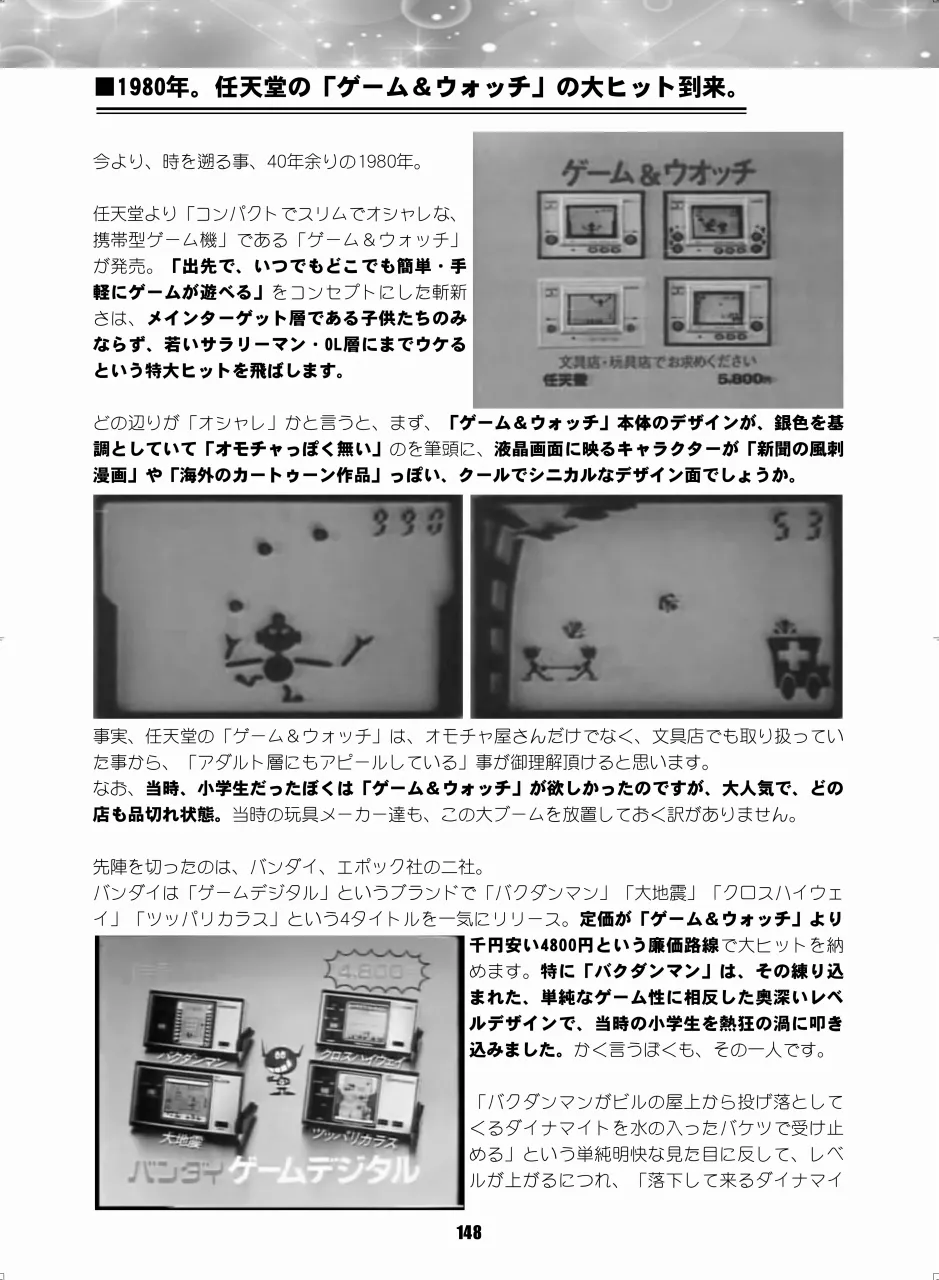 ■1980年。任天堂の「ゲーム＆ウォッチ」の大ヒット到来。

今より、時を遡る事、40年余りの1980年。

任天堂より「コンパクトでスリムでオシャレな、携帯型ゲーム機」である「ゲーム＆ウォッチ」が発売。「出先で、いつでもどこでも簡単・手軽にゲームが遊べる」をコンセプトにした斬新さは、メインターゲット層である子供たちのみならず、若いサラリーマン・OL層にまでウケるという特大ヒットを飛ばします。

ゲーム＆ウオッチ
文具店・玩具店でお求めください
任天堂 5,800円

どの辺りが「オシャレ」かと言うと、まず、「ゲーム＆ウォッチ」本体のデザインが、銀色を基調としていて「オモチャっぽく無い」のを筆頭に、液晶画面に映るキャラクターが「新聞の風刺漫画」や「海外のカートゥーン作品」っぽい、クールでシニカルなデザイン面でしょうか。

330
53

事実、任天堂の「ゲーム＆ウォッチ」は、オモチャ屋さんだけでなく、文具店でも取り扱っていた事から、「アダルト層にもアピールしている」事が御理解頂けると思います。
なお、当時、小学生だったぼくは「ゲーム＆ウォッチ」が欲しかったのですが、大人気で、どの店も品切れ状態。当時の玩具メーカー達も、この大ブームを放置しておく訳がありません。

先陣を切ったのは、バンダイ、エポック社の二社。
バンダイは「ゲームデジタル」というブランドで「バクダンマン」「大地震」「クロスハイウェイ」「ツッパリカラス」という4タイトルを一気にリリース。定価が「ゲーム＆ウォッチ」より千円安い4800円という廉価路線で大ヒットを納めます。特に「バクダンマン」は、その練り込まれた、単純なゲーム性に相反した奥深いレベルデザインで、当時の小学生を熱狂の渦に叩き込みました。かく言うぼくも、その一人です。

4,800
バクダンマン
クロスハイウェイ
大地震
ツッパリカラス
バンダイ ゲームデジタル

「バクダンマンがビルの屋上から投げ落としてくるダイナマイトを水の入ったバケツで受け止める」という単純明快な見た目に反して、レベルが上がるにつれ、「落下して来るダイナマイ

148