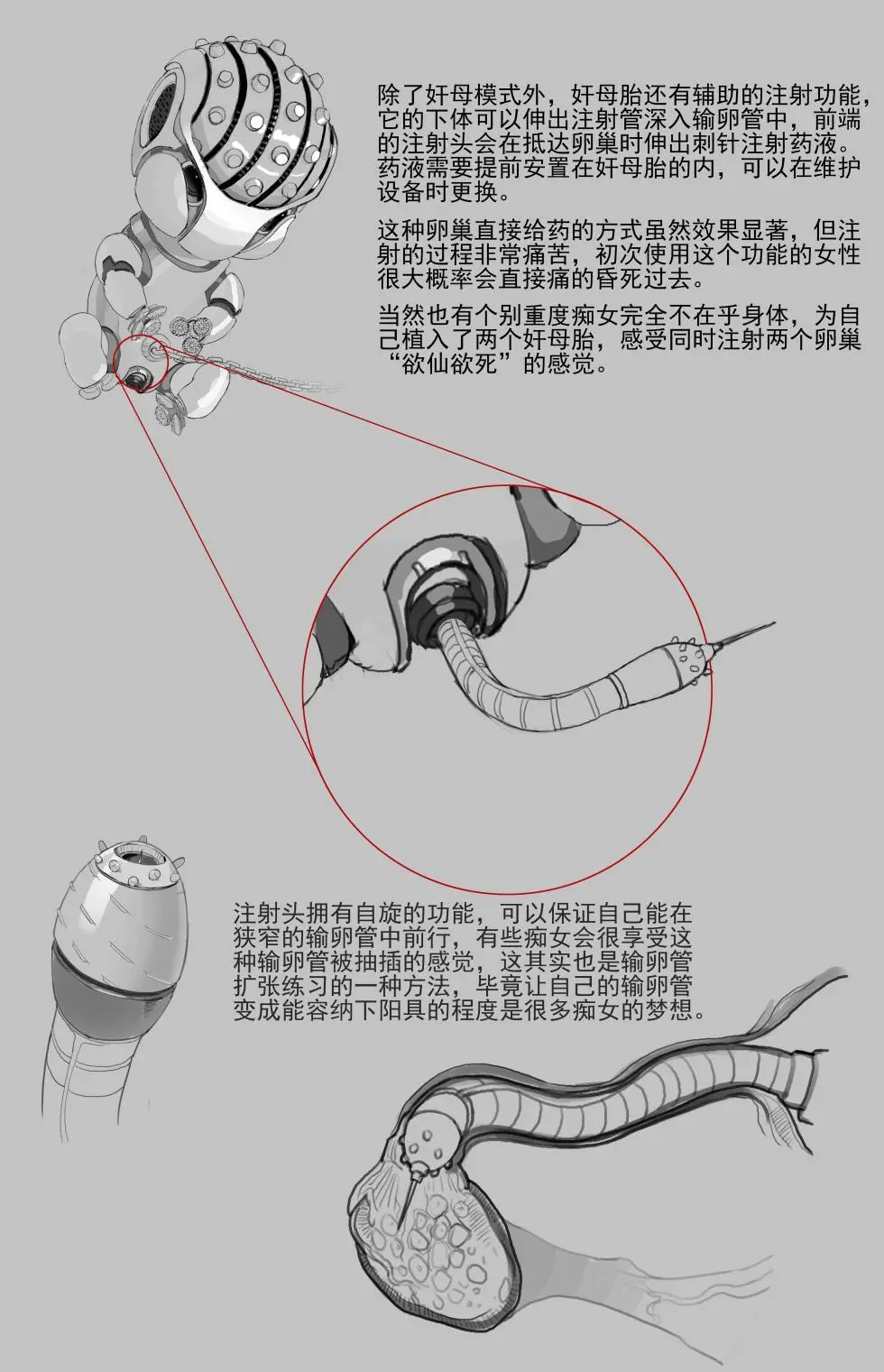 除了奸母模式外，奸母胎还有辅助的注射功能，它的下体可以伸出注射管深入输卵管中，前端的注射头会在抵达卵巢时伸出刺针注射药液。药液需要提前安置在奸母胎的内，可以在维护设备时更换。

这种卵巢直接给药的方式虽然效果显著，但注射的过程非常痛苦，初次使用这个功能的女性很大概率会直接痛的昏死过去。

当然也有个别重度痴女完全不在乎身体，为自己植入了两个奸母胎，感受同时注射两个卵巢“欲仙欲死”的感觉。

注射头拥有自旋的功能，可以保证自己能在狭窄的输卵管中前行，有些痴女会很享受这种输卵管被抽插的感觉，这其实也是输卵管扩张练习的一种方法，毕竟让自己的输卵管变成能容纳下阳具的程度是很多痴女的梦想。