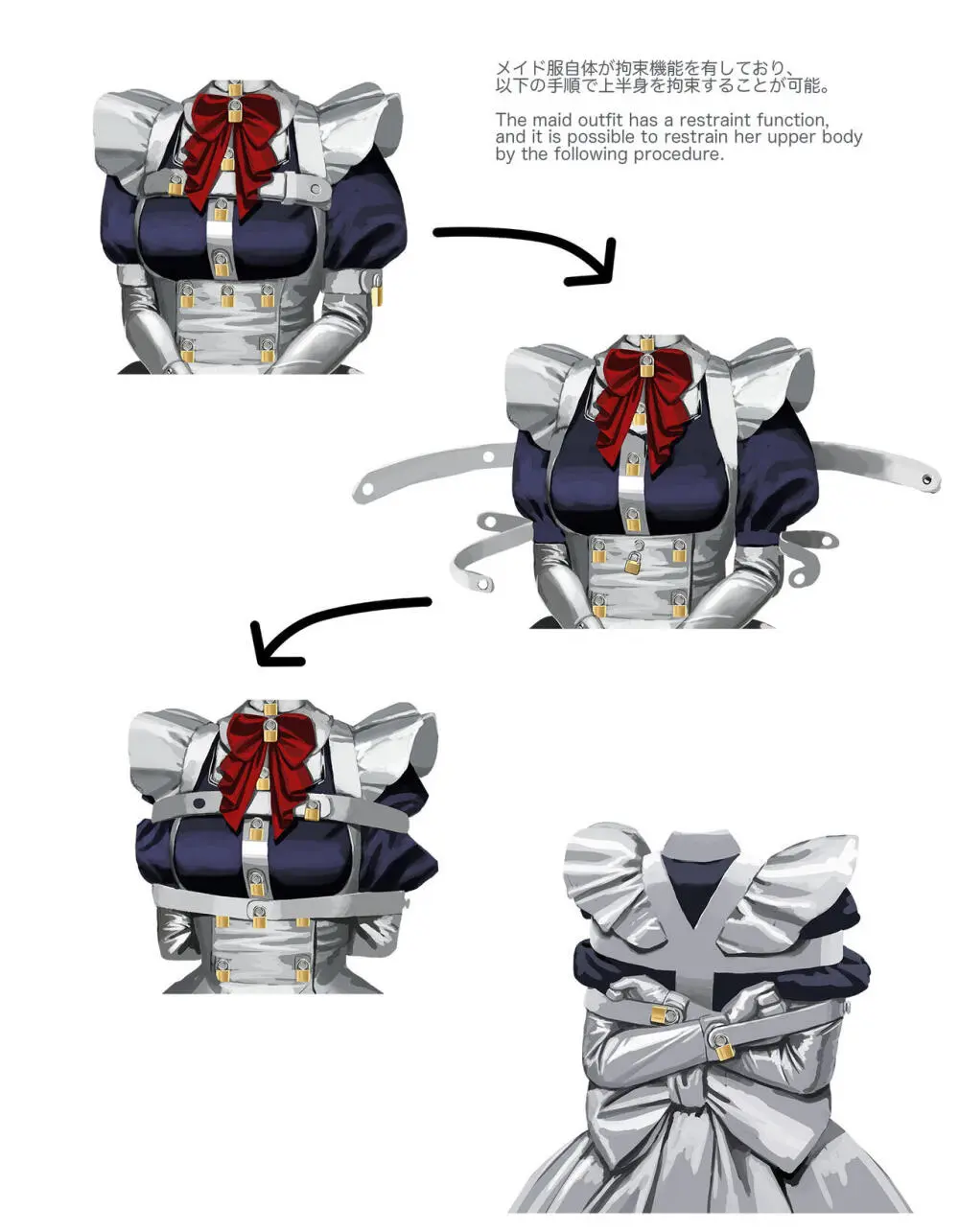 メイド服自体が拘束機能を有しており、以下の手順で上半身を拘束することが可能。

The maid outfit has a restraint function, and it is possible to restrain her upper body by the following procedure.